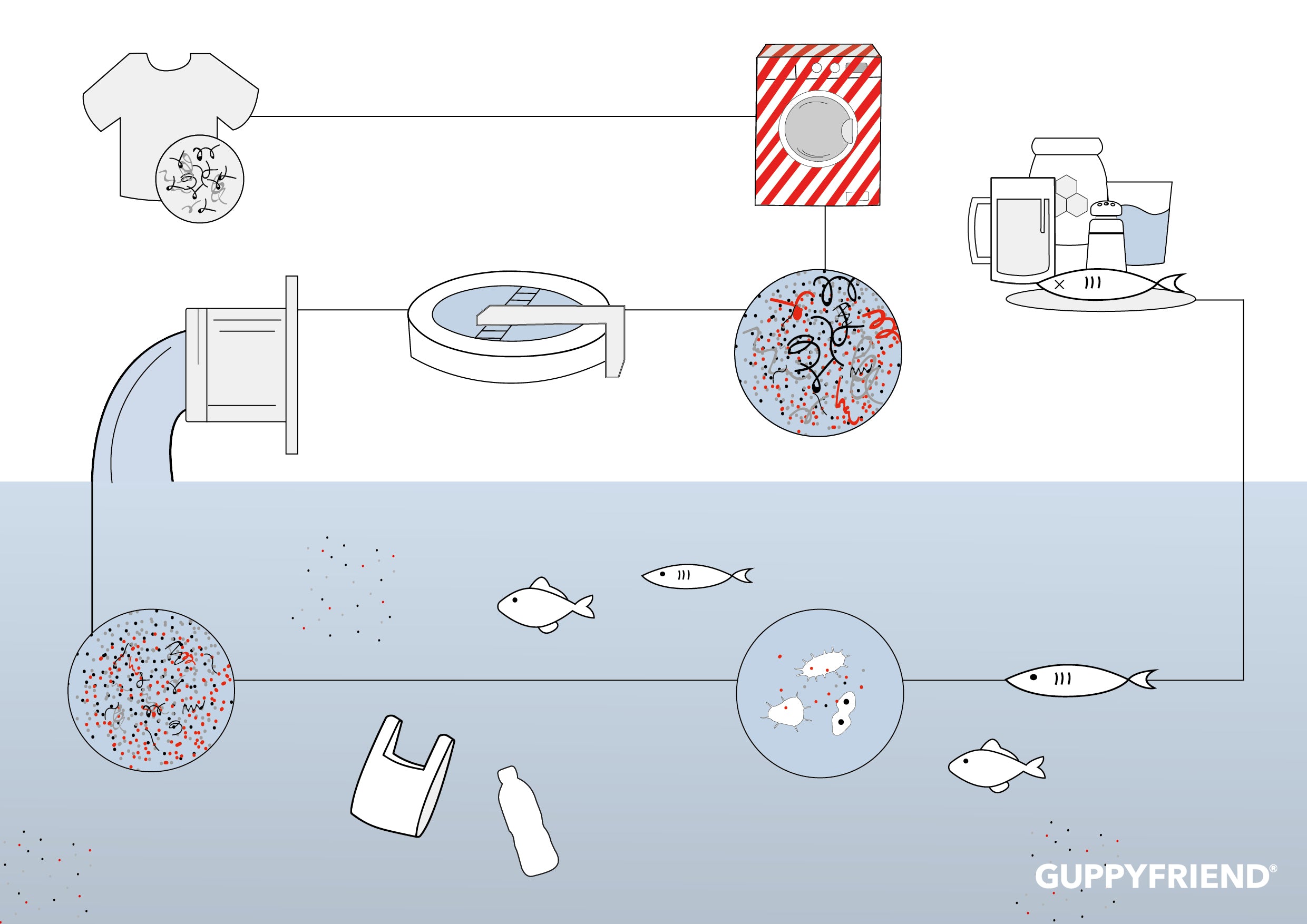 GUPPYFRIEND®